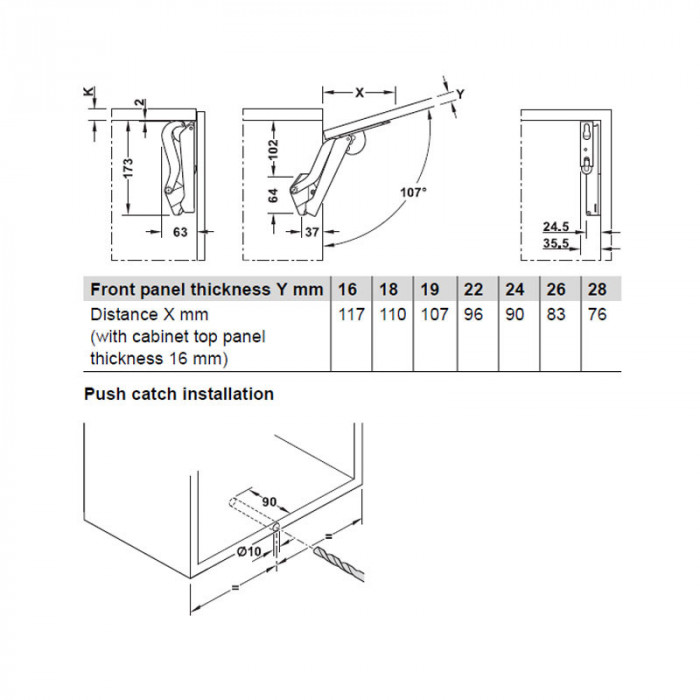 K
2
173
63
X
Y
102
64
37
107°
24.5
35.5

| Front panel thickness Y mm | 16 | 18 | 19 | 22 | 24 | 26 | 28 |
|---|---|---|---|---|---|---|---|
| Distance X mm (with cabinet top panel thickness 16 mm) | 117 | 110 | 107 | 96 | 90 | 83 | 76 |

Push catch installation

90
Ø10
=
=